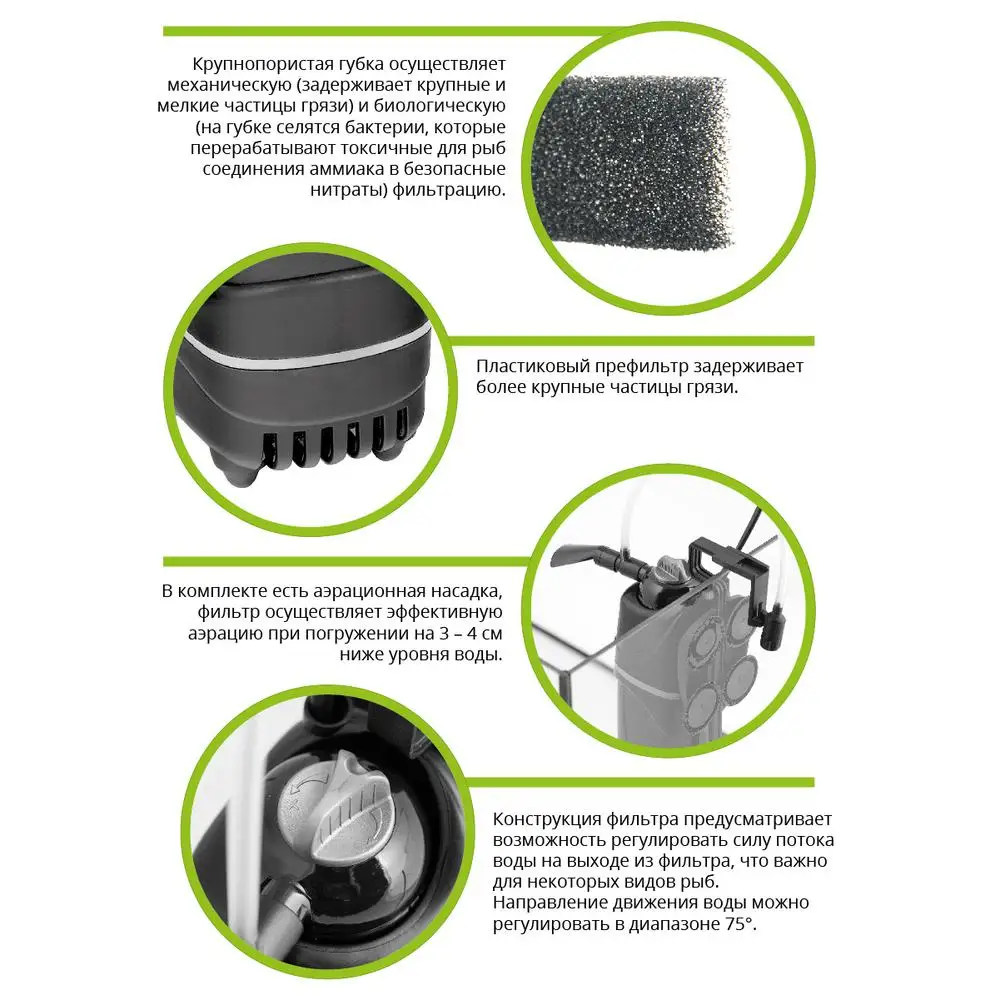 Крупнопористая губка осуществляет механическую (задерживает крупные и мелкие частицы грязи) и биологическую (на губке селятся бактерии, которые перерабатывают токсичные для рыб соединения аммиака в безопасные нитраты) фильтрацию.

Пластиковый префильтр задерживает более крупные частицы грязи.

В комплекте есть аэрационная насадка, фильтр осуществляет эффективную аэрацию при погружении на 3 – 4 см ниже уровня воды.

Конструкция фильтра предусматривает возможность регулировать силу потока воды на выходе из фильтра, что важно для некоторых видов рыб. Направление движения воды можно регулировать в диапазоне 75°.