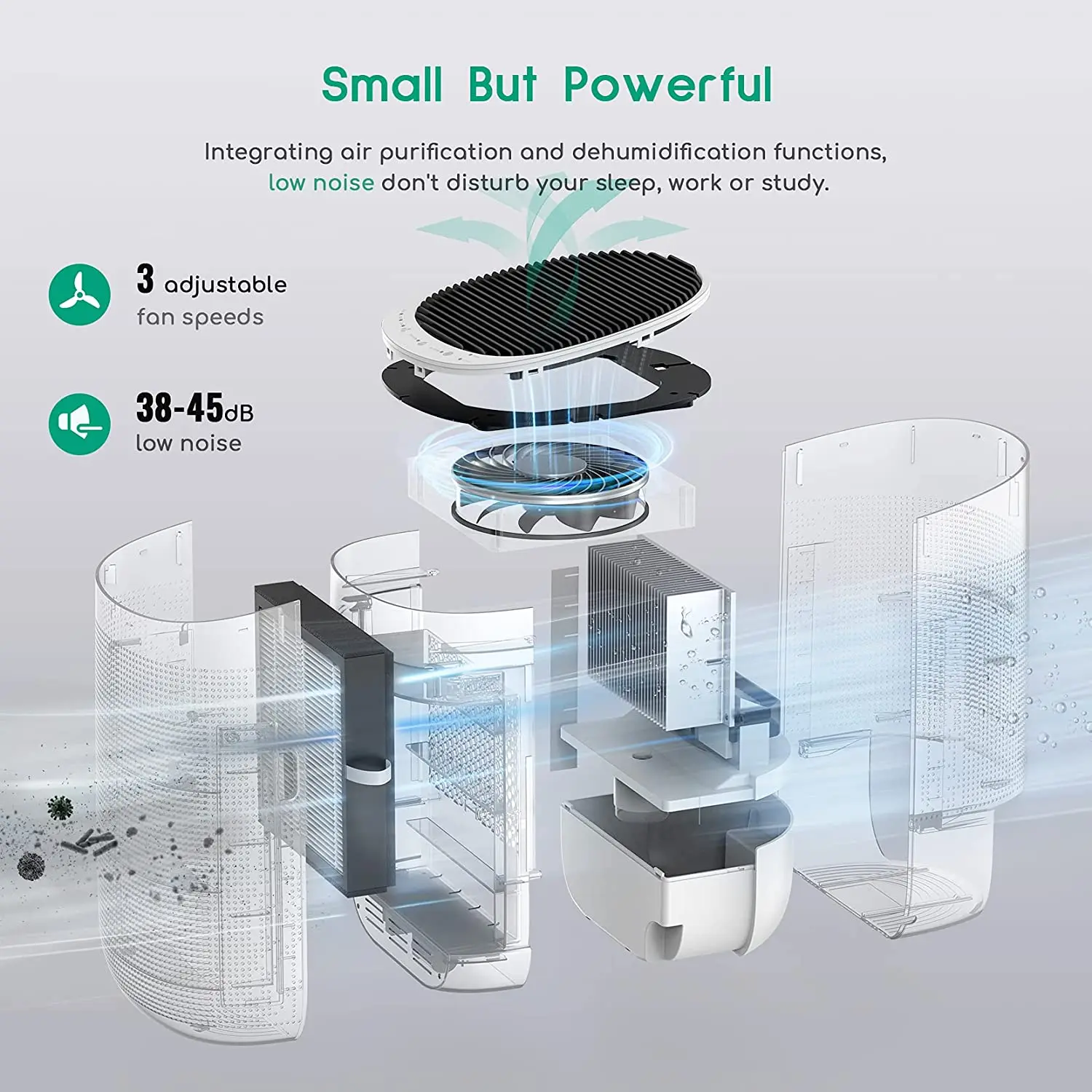 Small But Powerful

Integrating air purification and dehumidification functions, low noise don't disturb your sleep, work or study.

3 adjustable fan speeds

38-45dB low noise