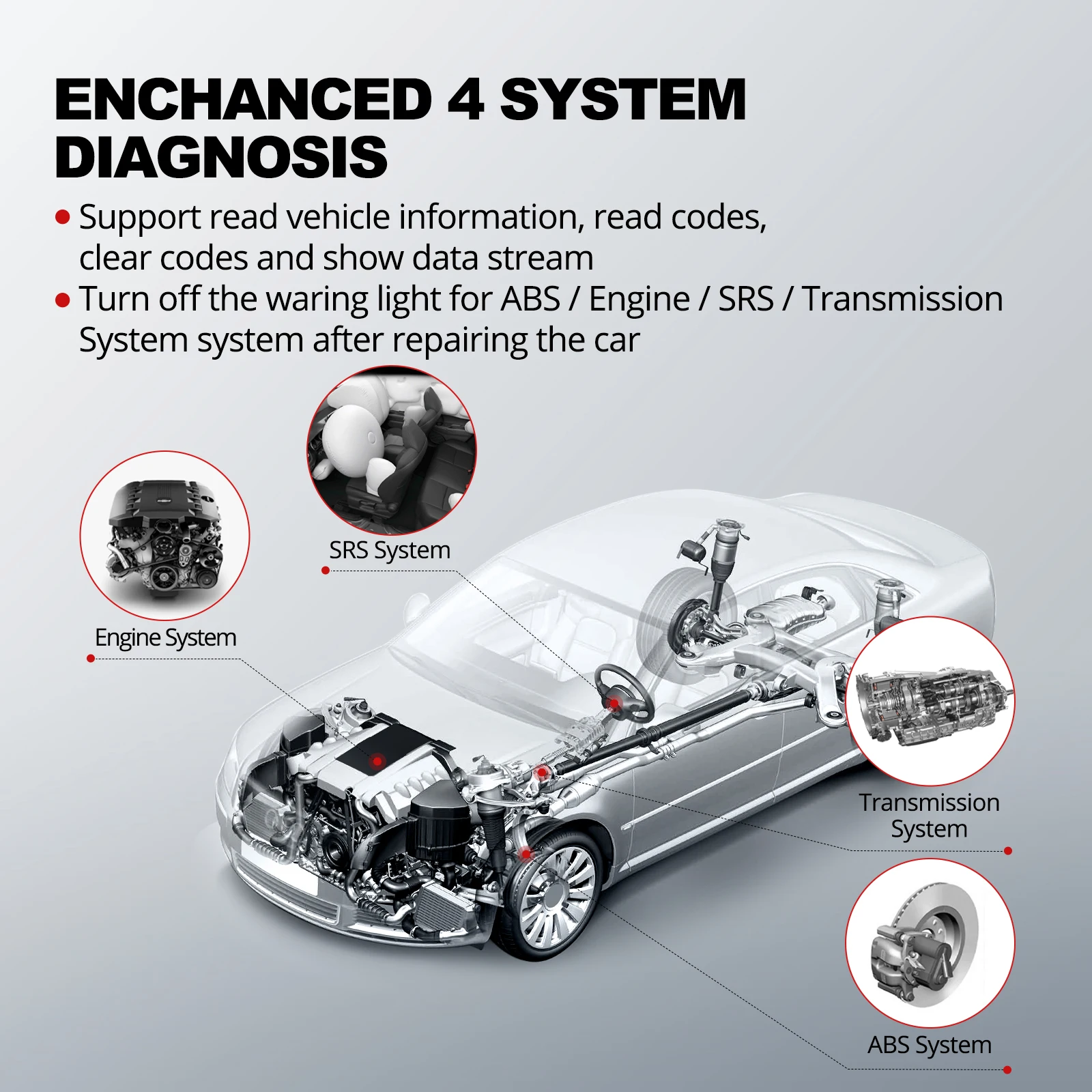 ENCHANCED 4 SYSTEM DIAGNOSIS

• Support read vehicle information, read codes, clear codes and show data stream
• Turn off the waring light for ABS / Engine / SRS / Transmission System system after repairing the car

SRS System

Engine System

Transmission System

ABS System