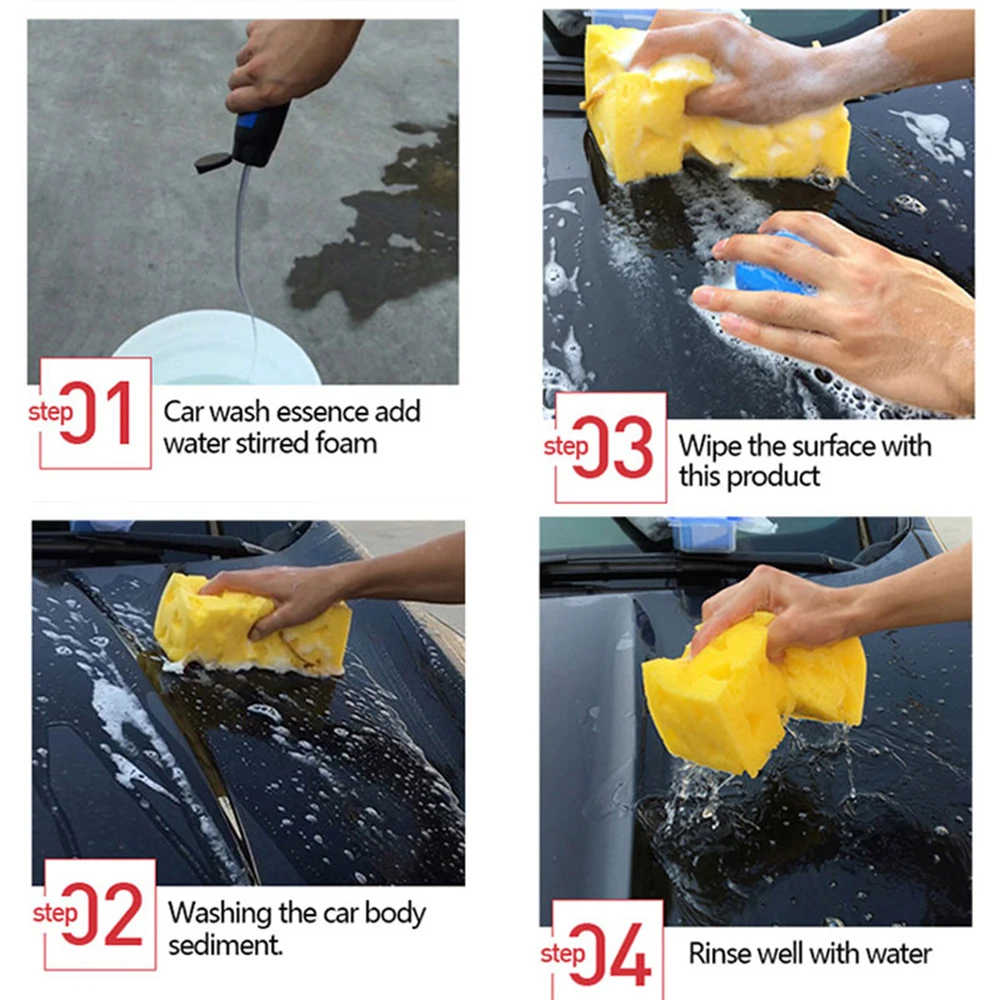 step 01 Car wash essence add water stirred foam

step 02 Washing the car body sediment.

step 03 Wipe the surface with this product

step 04 Rinse well with water