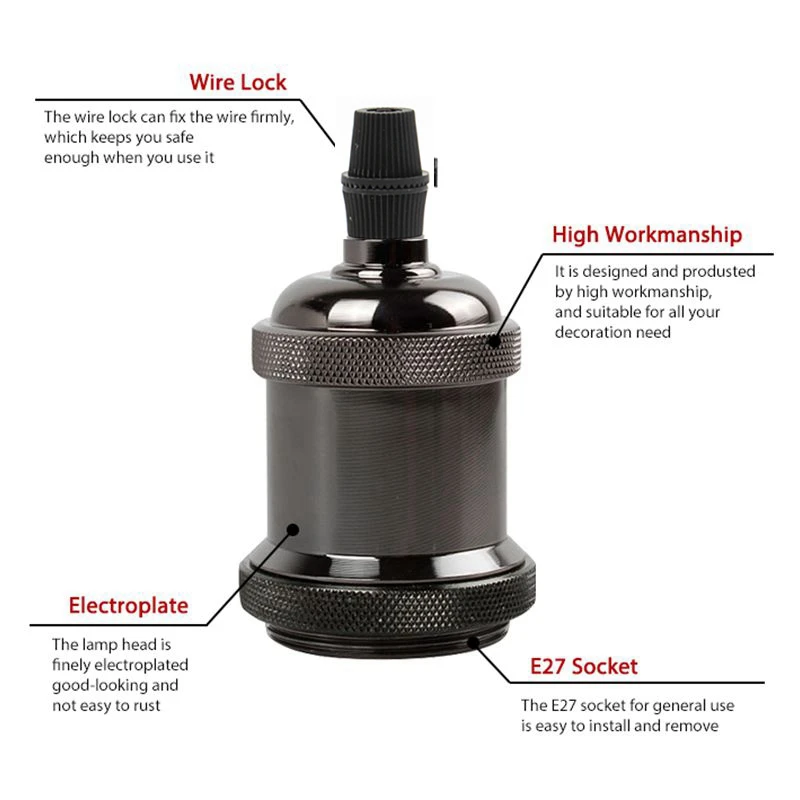 Wire Lock

The wire lock can fix the wire firmly, which keeps you safe enough when you use it

High Workmanship

It is designed and produsted by high workmanship, and suitable for all your decoration need

Electroplate

The lamp head is finely electroplated good-looking and not easy to rust

E27 Socket

The E27 socket for general use is easy to install and remove