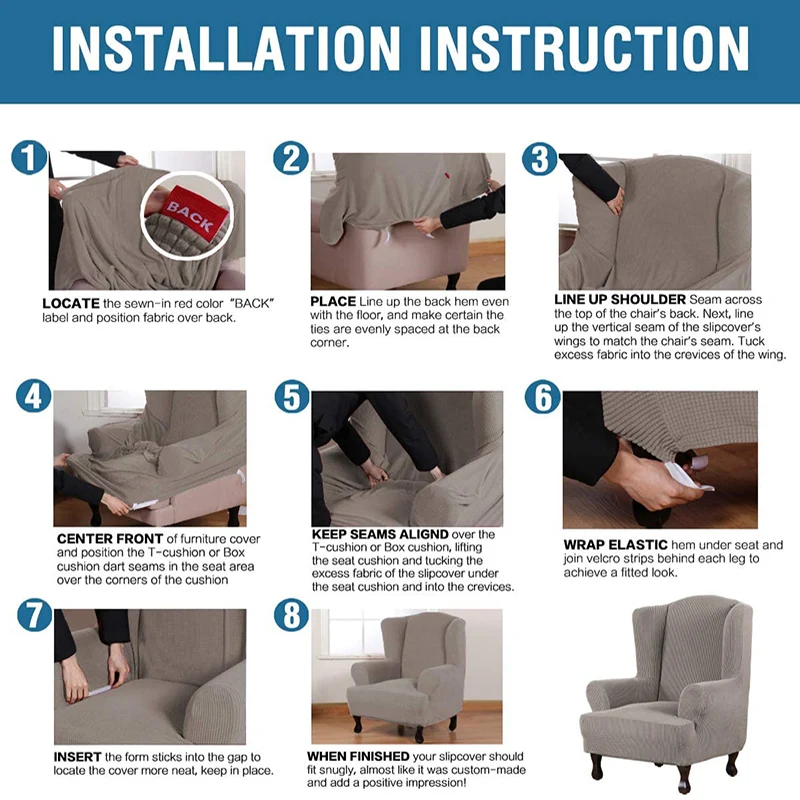 INSTALLATION INSTRUCTION

1

BACK

LOCATE the sewn-in red color "BACK" label and position fabric over back.

2

PLACE Line up the back hem even with the floor, and make certain the ties are evenly spaced at the back corner.

3

LINE UP SHOULDER Seam across the top of the chair's back. Next, line up the vertical seam of the slipcover's wings to match the chair's seam. Tuck excess fabric into the crevices of the wing.

4

CENTER FRONT of furniture cover and position the T-cushion or Box cushion dart seams in the seat area over the corners of the cushion

5

KEEP SEAMS ALIGND over the T-cushion or Box cushion, lifting the seat cushion and tucking the excess fabric of the slipcover under the seat cushion and into the crevices.

6

WRAP ELASTIC hem under seat and join velcro strips behind each leg to achieve a fitted look.

7

INSERT the form sticks into the gap to locate the cover more neat, keep in place.

8

WHEN FINISHED your slipcover should fit snugly, almost like it was custom-made and add a positive impression!