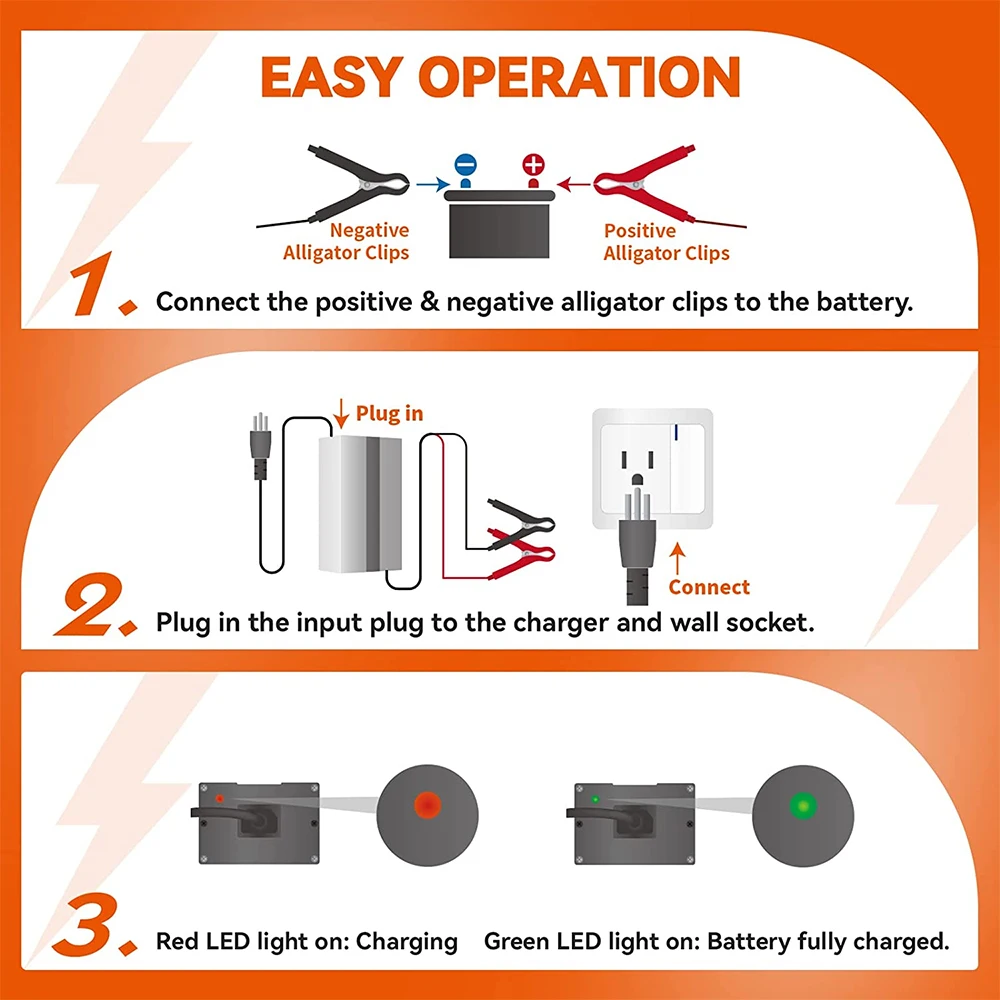 EASY OPERATION

Negative Alligator Clips

Positive Alligator Clips

1. Connect the positive & negative alligator clips to the battery.

Plug in

Connect

2. Plug in the input plug to the charger and wall socket.

3. Red LED light on: Charging Green LED light on: Battery fully charged.