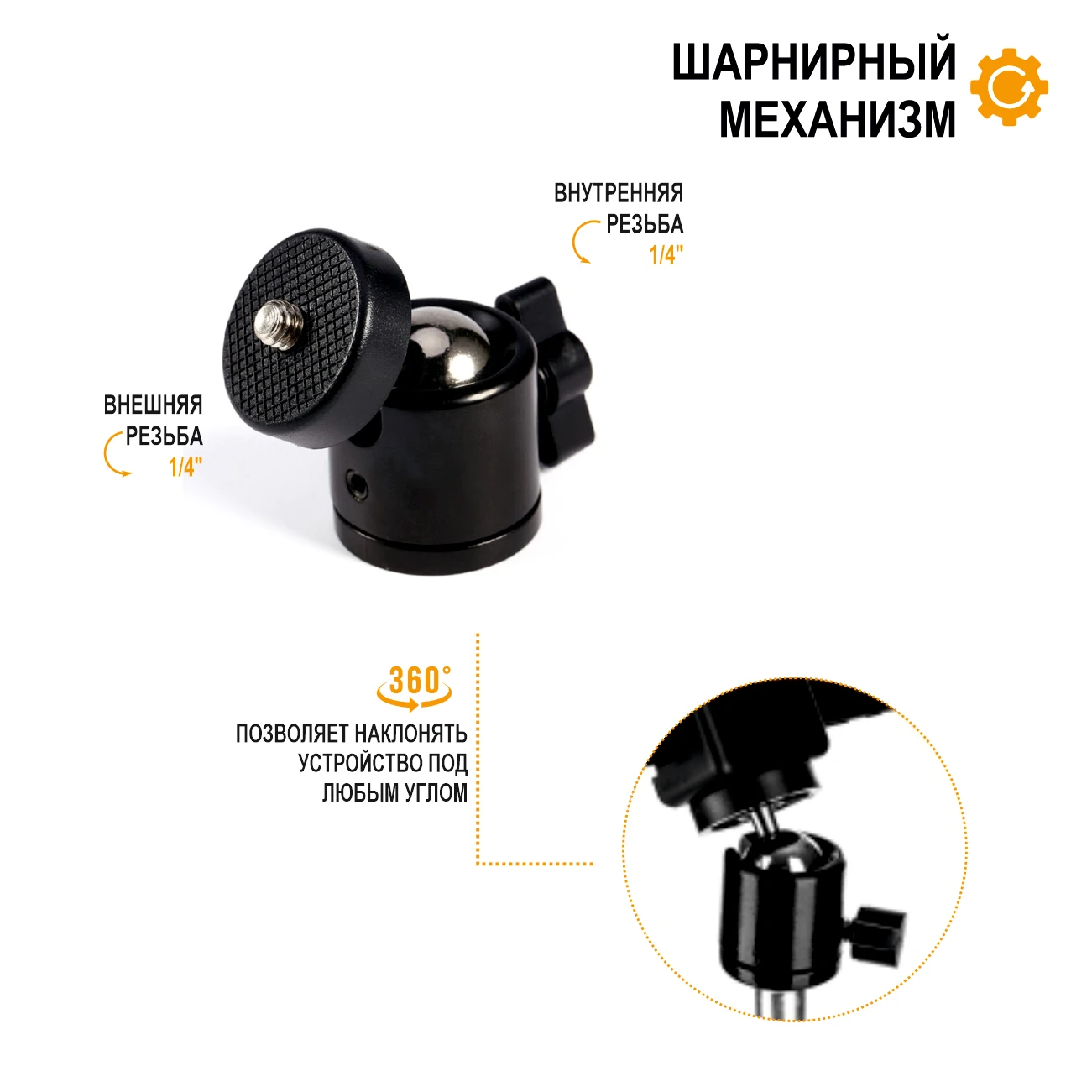 ШАРНИРНЫЙ МЕХАНИЗМ

ВНУТРЕННЯЯ РЕЗЬБА 1/4"

ВНЕШНЯЯ РЕЗЬБА 1/4"

360°

ПОЗВОЛЯЕТ НАКЛОНЯТЬ УСТРОЙСТВО ПОД ЛЮБЫМ УГЛОМ