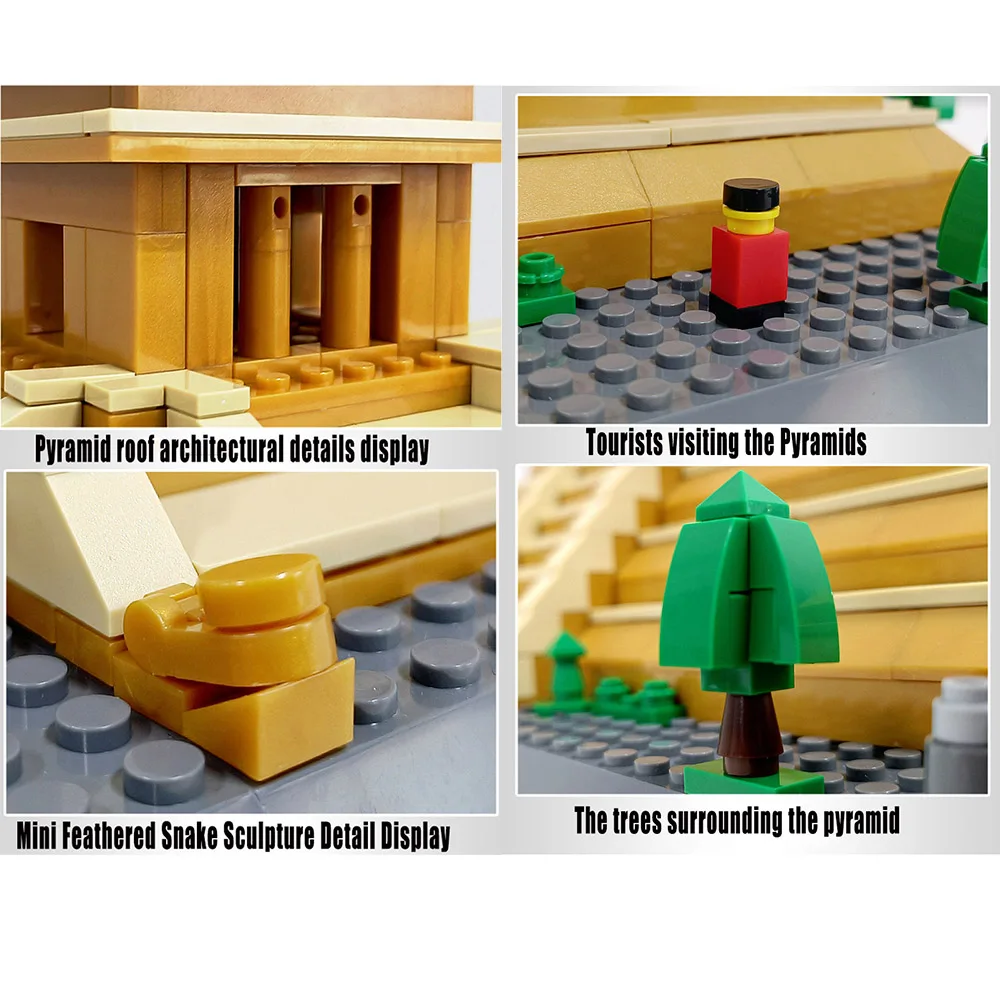 Pyramid roof architectural details display

Tourists visiting the Pyramids

Mini Feathered Snake Sculpture Detail Display

The trees surrounding the pyramid