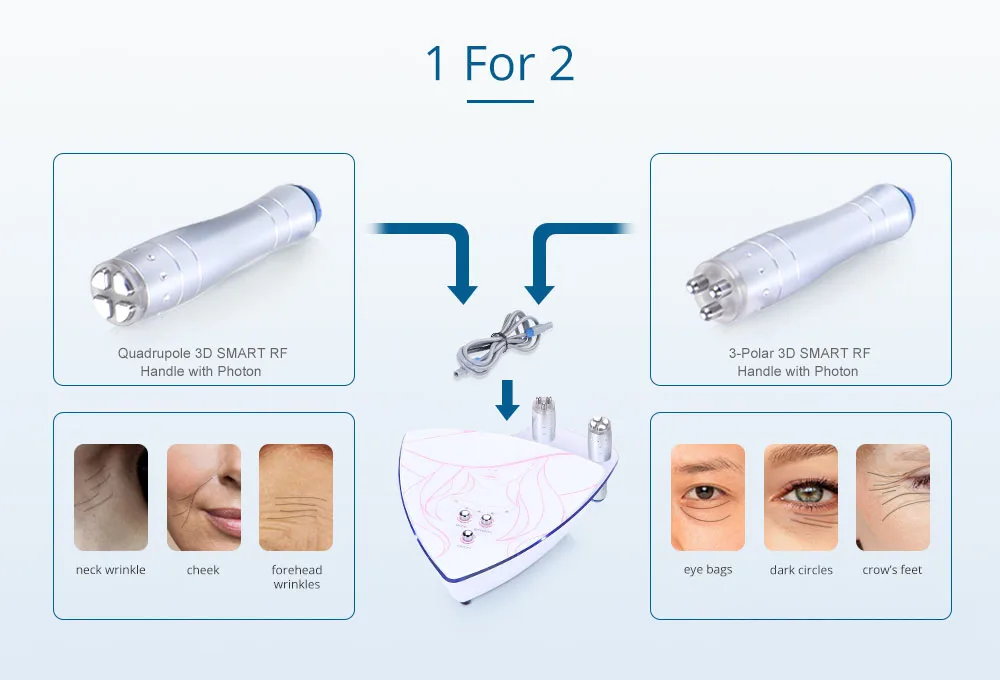 1 For 2

Quadrupole 3D SMART RF
Handle with Photon

3-Polar 3D SMART RF
Handle with Photon

neck wrinkle

cheek

forehead wrinkles

eye bags

dark circles

crow's feet