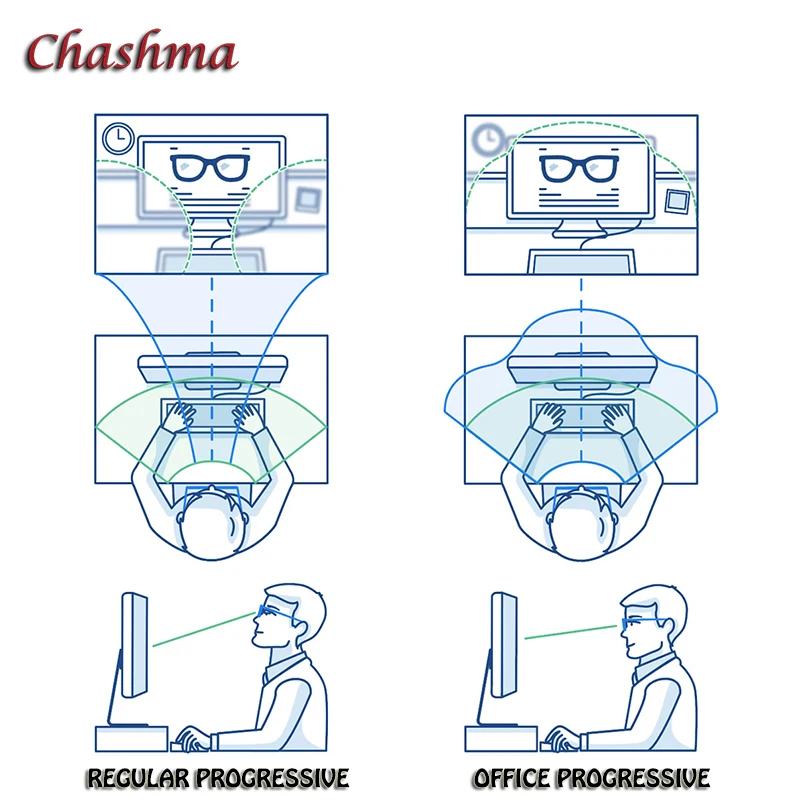 Chashma

REGULAR PROGRESSIVE

OFFICE PROGRESSIVE