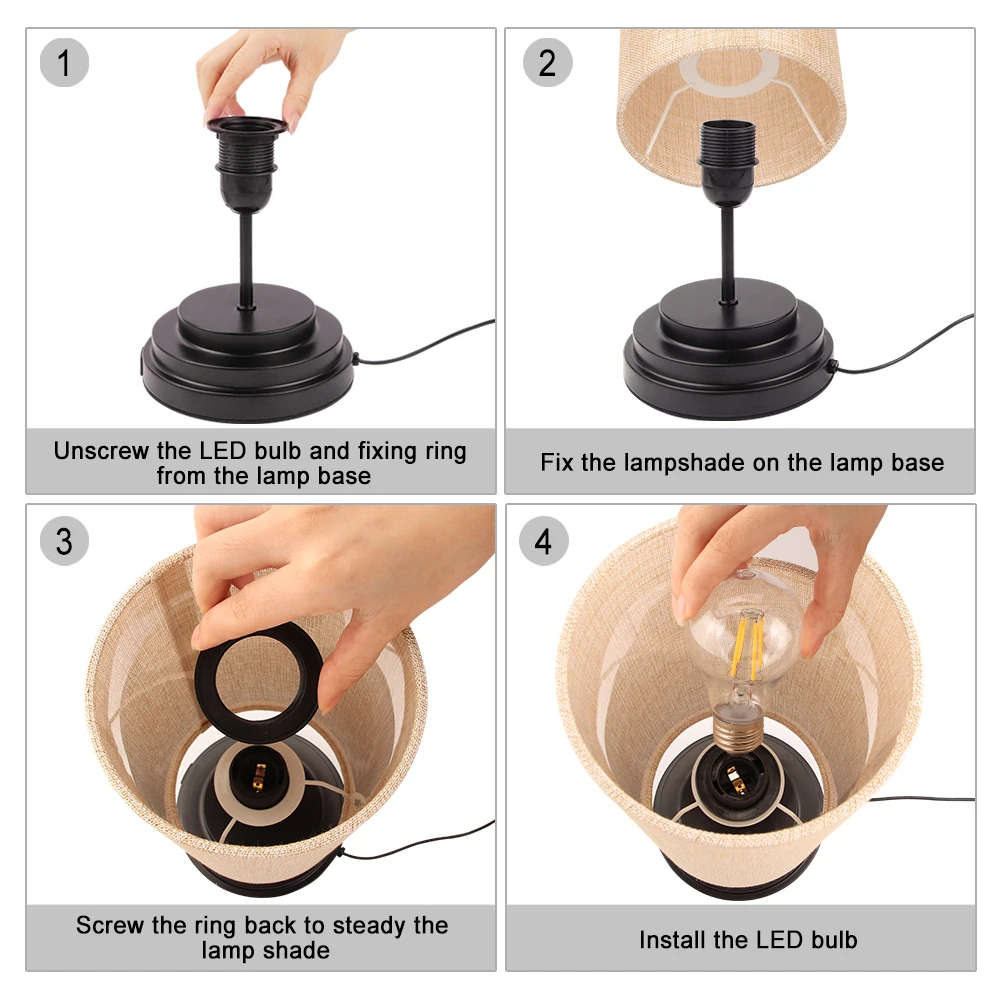 1

Unscrew the LED bulb and fixing ring from the lamp base

2

Fix the lampshade on the lamp base

3

Screw the ring back to steady the lamp shade

4

Install the LED bulb