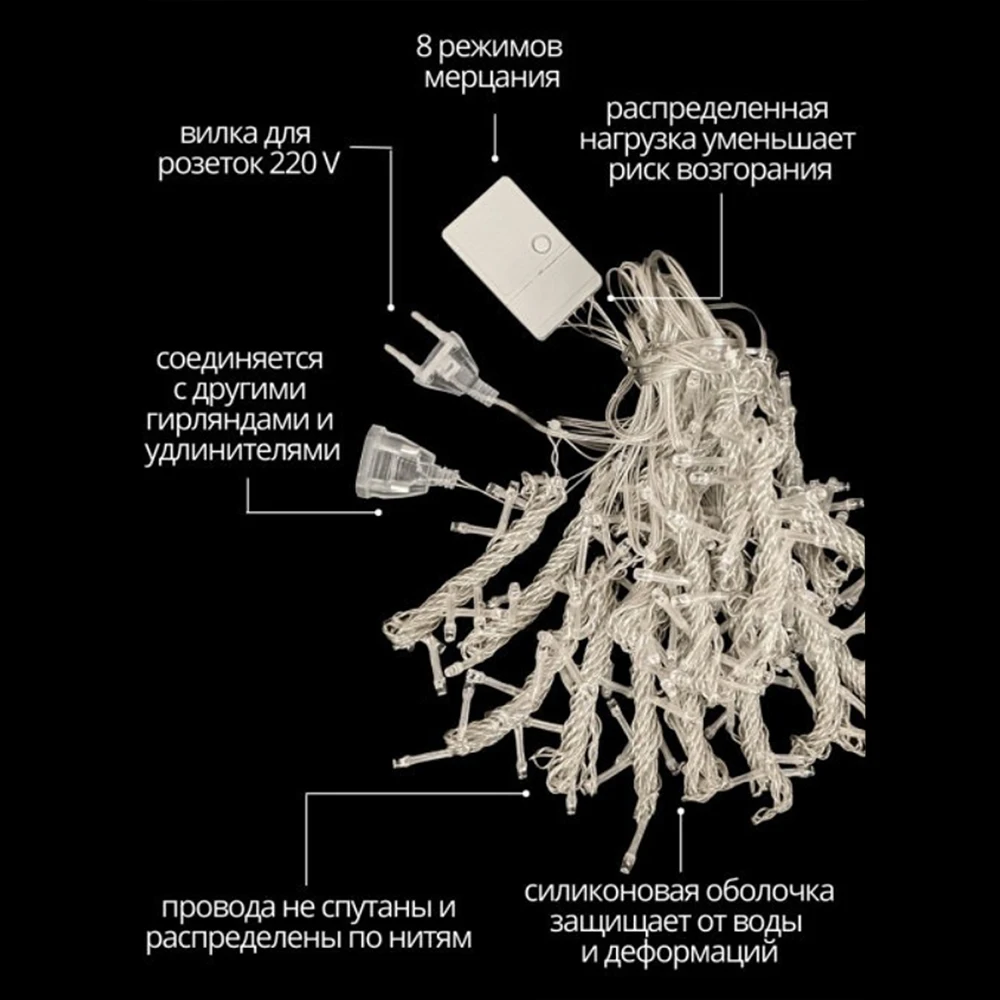 8 режимов мерцания

вилка для розеток 220 V

распределенная нагрузка уменьшает риск возгорания

соединяется с другими гирляндами и удлинителями

провода не спутаны и распределены по нитям

силиконовая оболочка защищает от воды и деформаций