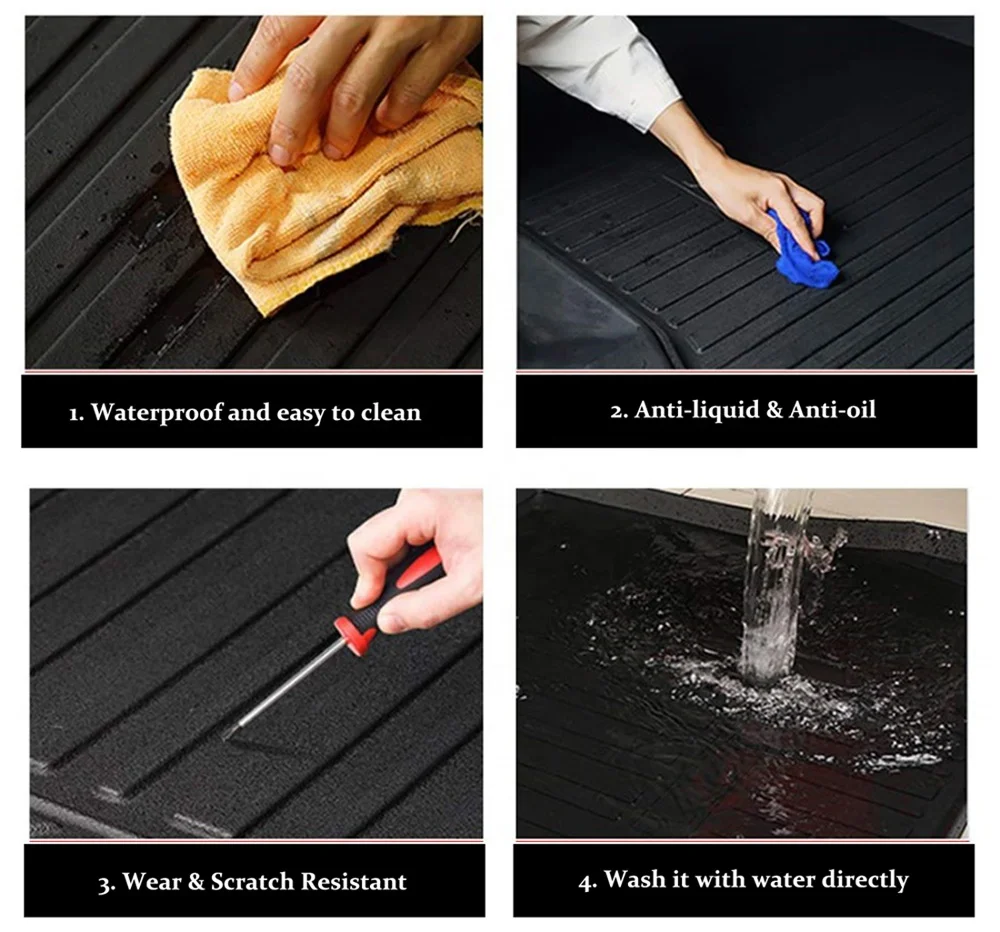 1. Waterproof and easy to clean

2. Anti-liquid & Anti-oil

3. Wear & Scratch Resistant

4. Wash it with water directly