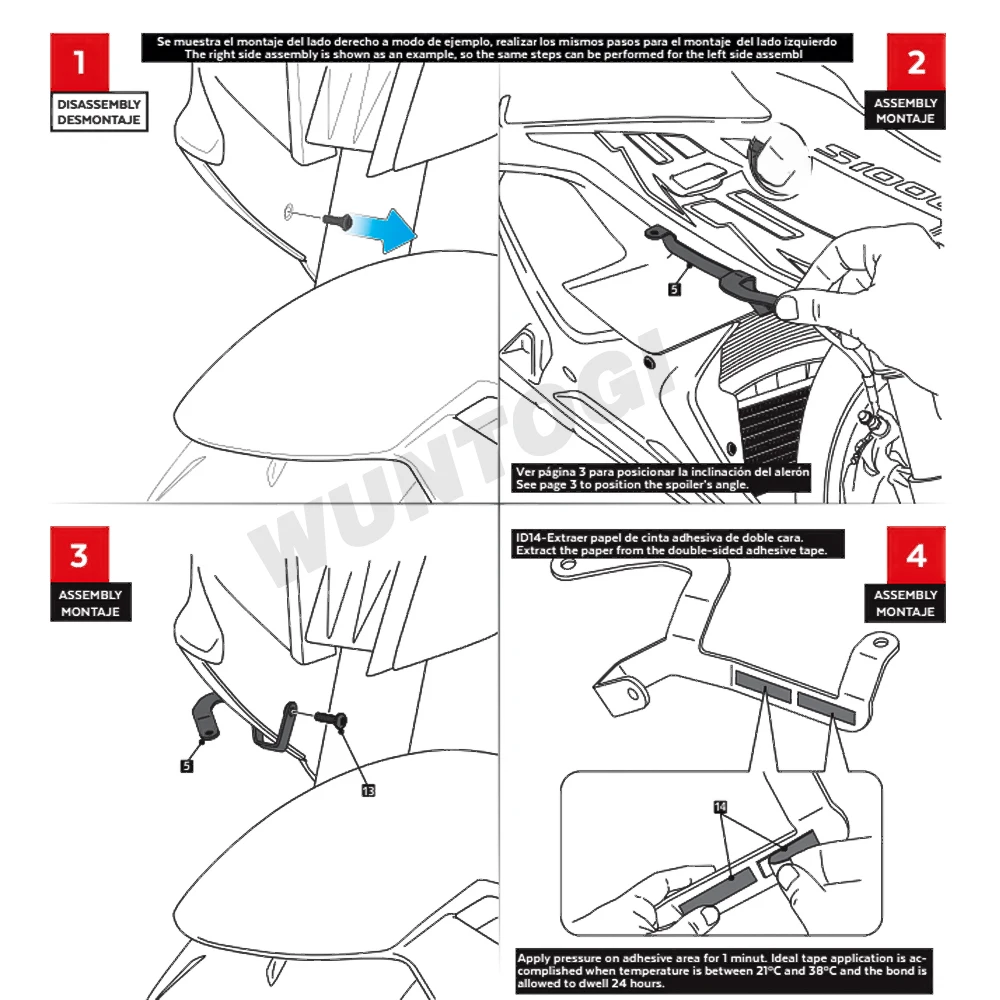 Se muestra el montaje del lado derecho a modo de ejemplo, realizar los mismos pasos para el montaje del lado izquierdo
The right side assembly is shown as an example, so the same steps can be performed for the left side assembl

1
DISASSEMBLY
DESMONTAJE

2
ASSEMBLY
MONTAJE

S1000

5

Ver página 3 para posicionar la inclinación del alerón
See page 3 to position the spoiler's angle.

WUNTOGI

3
ASSEMBLY
MONTAJE

5

13

ID14-Extraer papel de cinta adhesiva de doble cara.
Extract the paper from the double-sided adhesive tape.

4
ASSEMBLY
MONTAJE

14

Apply pressure on adhesive area for 1 minut. Ideal tape application is accomplished when temperature is between 21ºC and 38ºC and the bond is allowed to dwell 24 hours.