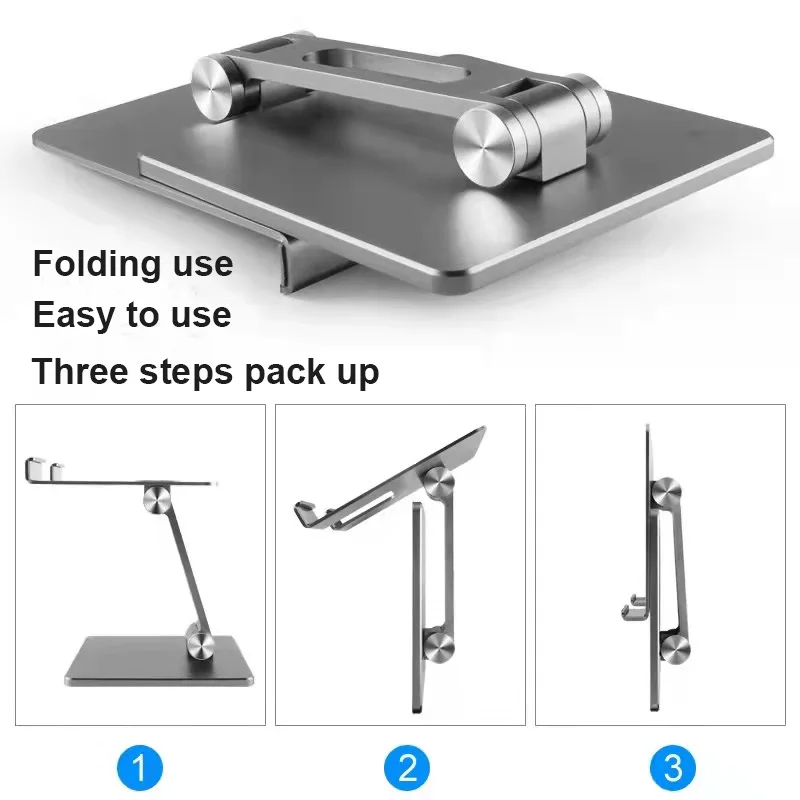 Folding use
Easy to use
Three steps pack up

1

2

3