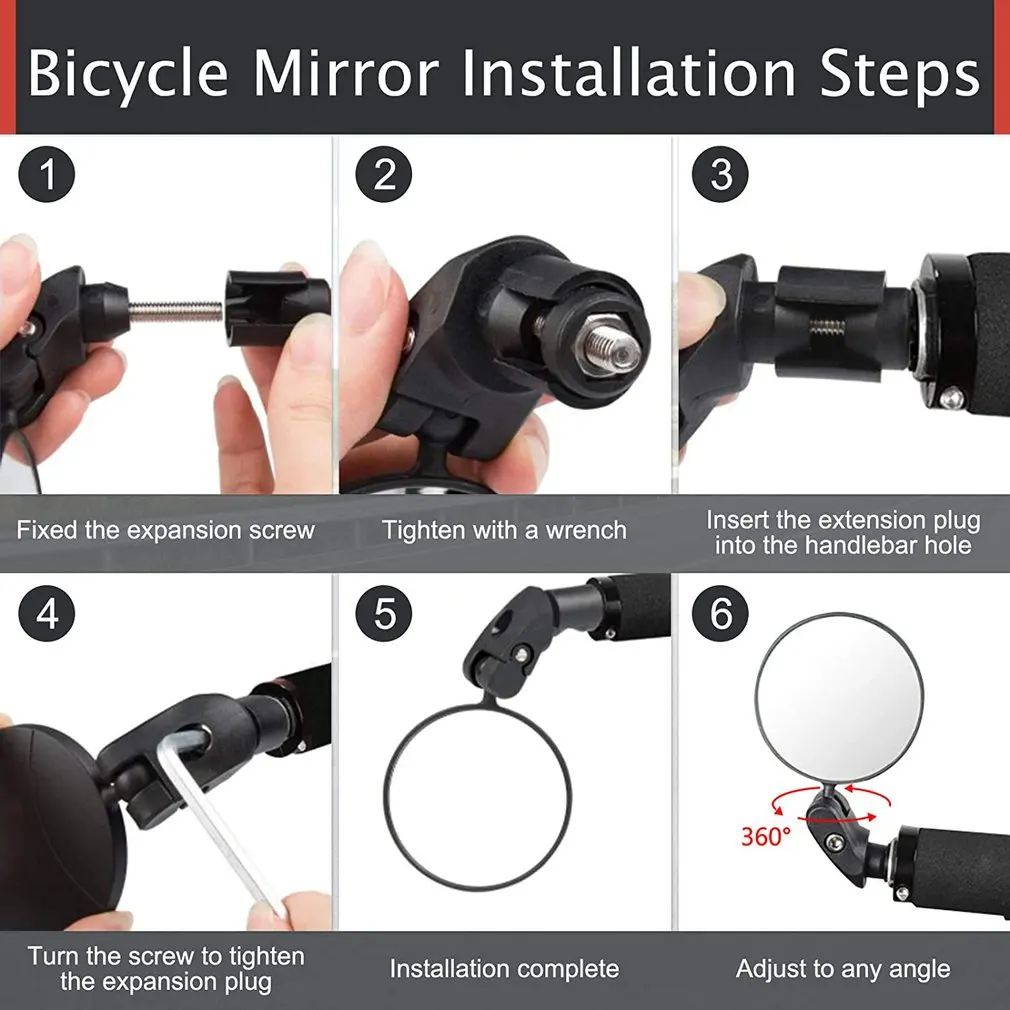 Bicycle Mirror Installation Steps

1

Fixed the expansion screw

2

Tighten with a wrench

3

Insert the extension plug into the handlebar hole

4

Turn the screw to tighten the expansion plug

5

Installation complete

6

360°

Adjust to any angle