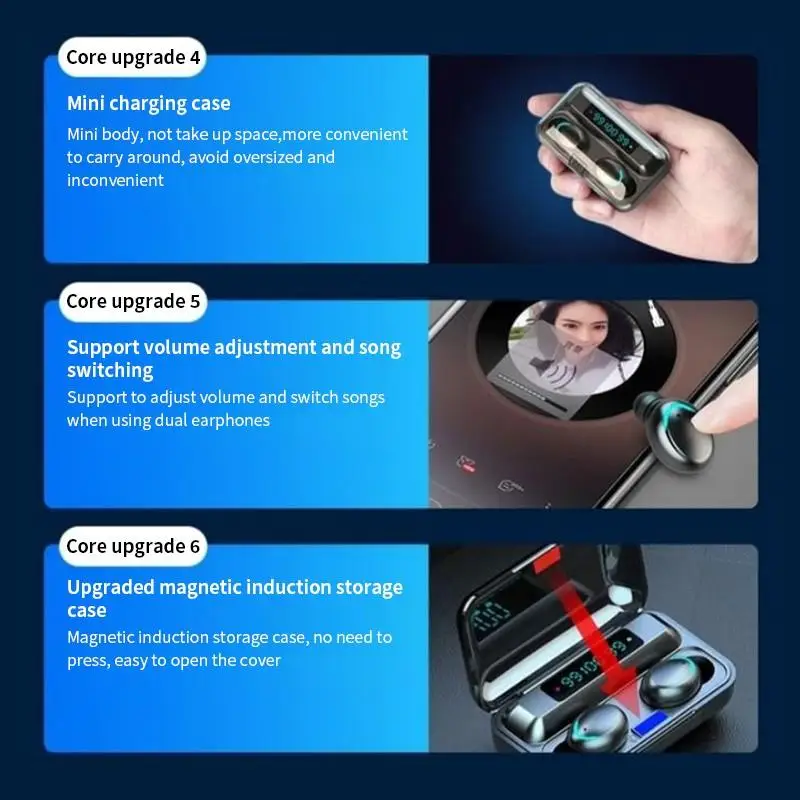 Core upgrade 4

Mini charging case

Mini body, not take up space,more convenient to carry around, avoid oversized and inconvenient

Core upgrade 5

Support volume adjustment and song switching

Support to adjust volume and switch songs when using dual earphones

Core upgrade 6

Upgraded magnetic induction storage case

Magnetic induction storage case, no need to press, easy to open the cover