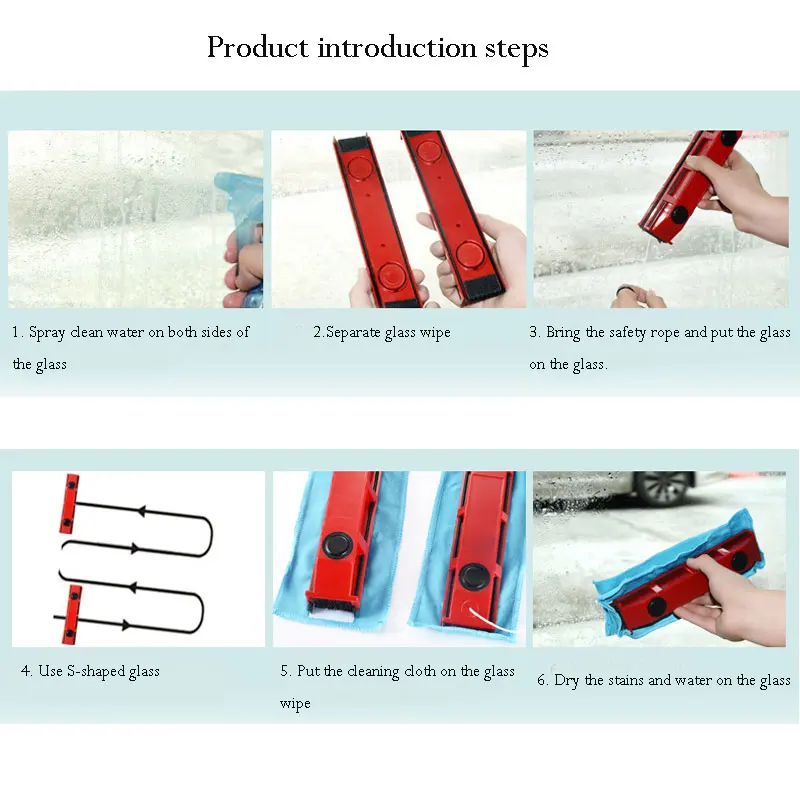 Product introduction steps

1. Spray clean water on both sides of the glass

2.Separate glass wipe

3. Bring the safety rope and put the glass on the glass.

4. Use S-shaped glass

5. Put the cleaning cloth on the glass wipe

6. Dry the stains and water on the glass