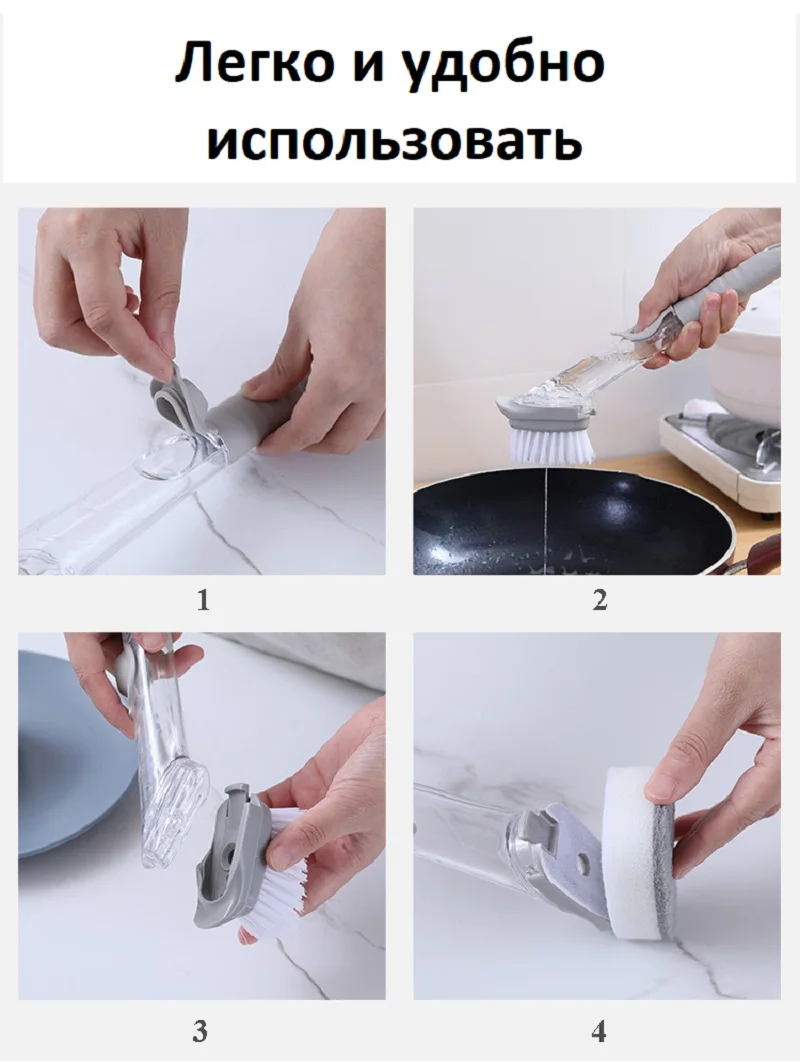 Легко и удобно использовать

1

2

3

4