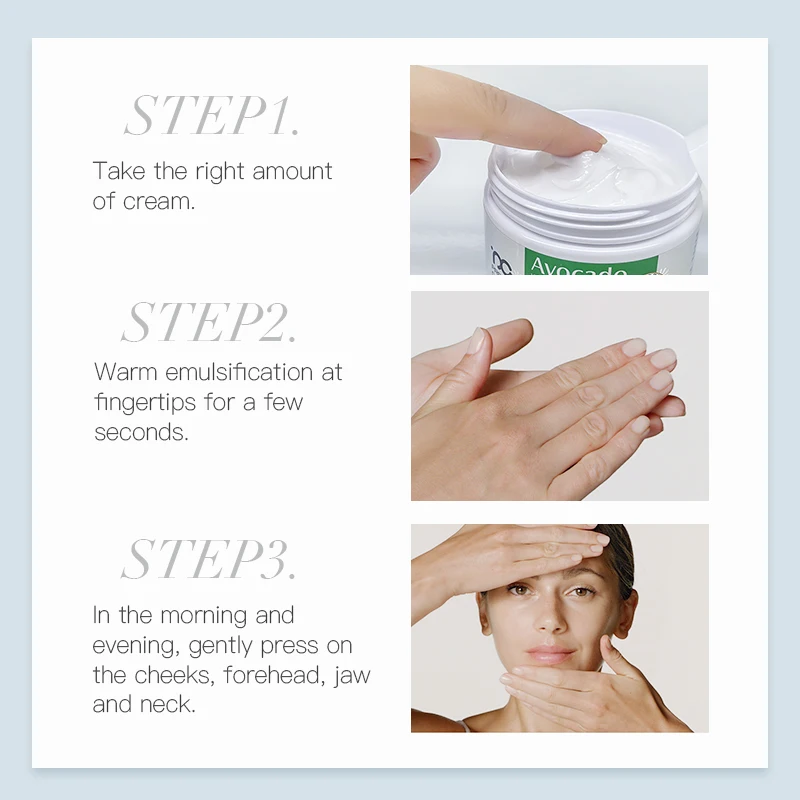 STEP1.

Take the right amount of cream.

Avocado

STEP2.

Warm emulsification at fingertips for a few seconds.

STEP3.

In the morning and evening, gently press on the cheeks, forehead, jaw and neck.