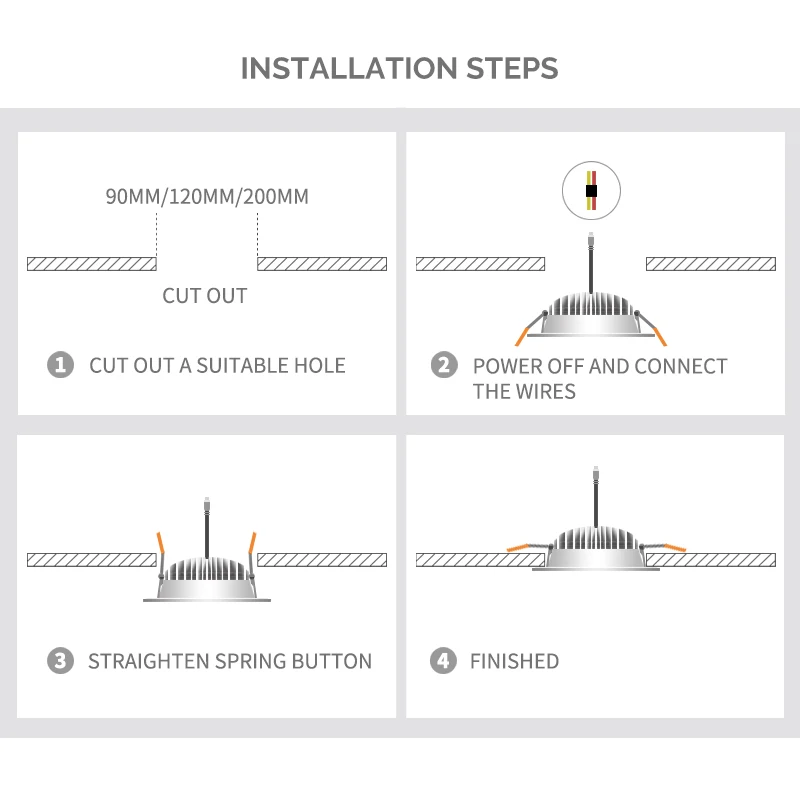 INSTALLATION STEPS

90MM/120MM/200MM

CUT OUT

1 CUT OUT A SUITABLE HOLE

2 POWER OFF AND CONNECT THE WIRES

3 STRAIGHTEN SPRING BUTTON

4 FINISHED