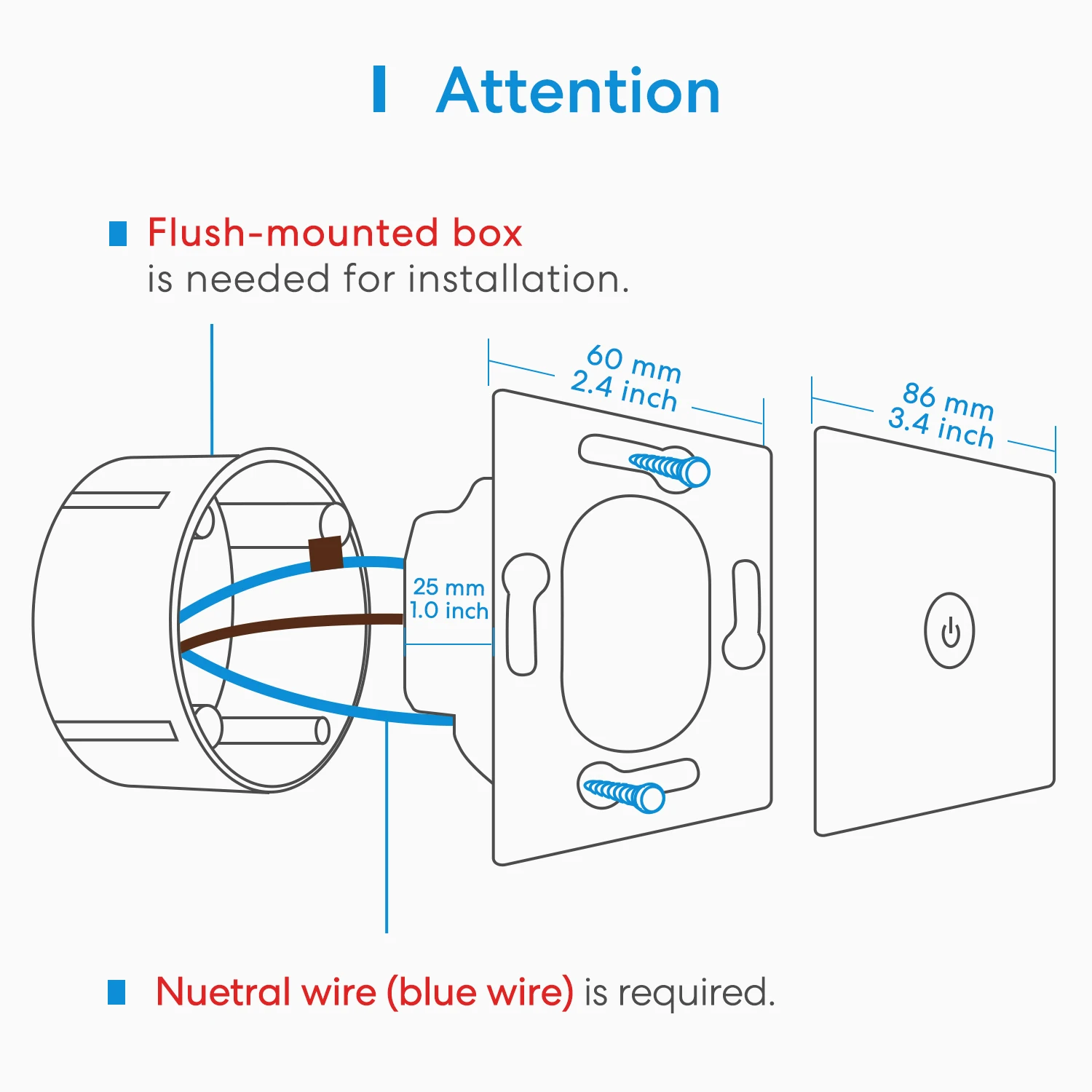 Attention

Flush-mounted box is needed for installation.

60 mm
2.4 inch

86 mm
3.4 inch

25 mm
1.0 inch

Nuetral wire (blue wire) is required.