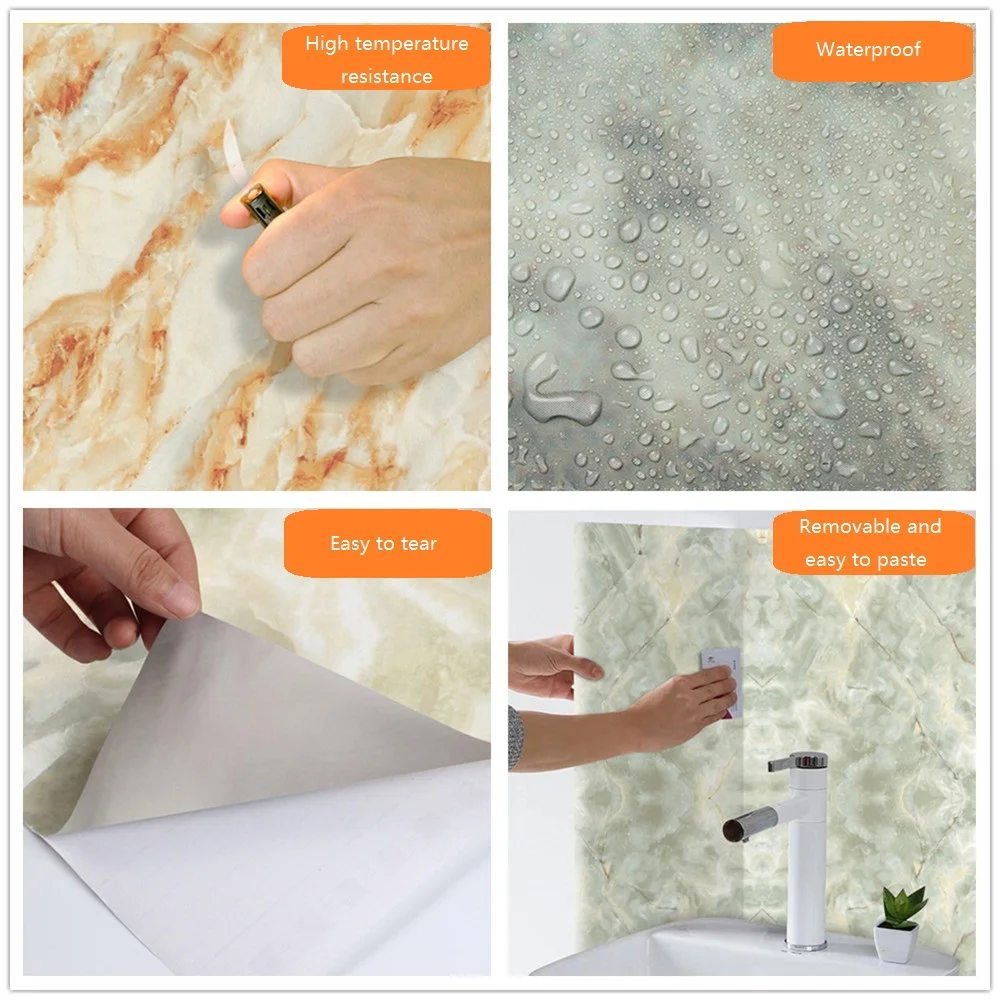 High temperature resistance

Waterproof

Easy to tear

Removable and easy to paste