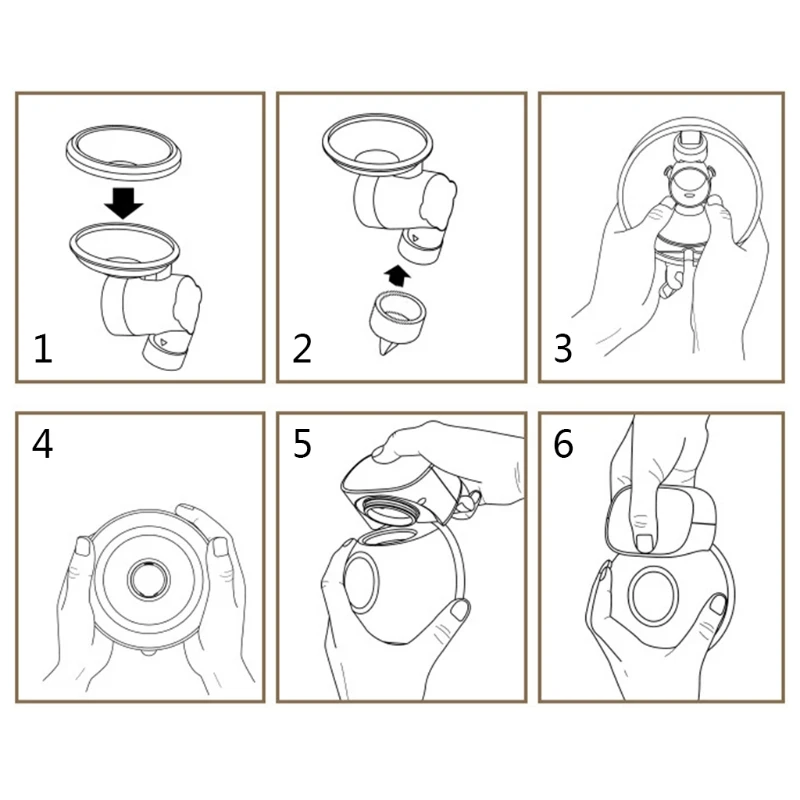 1

2

3

4

5

6