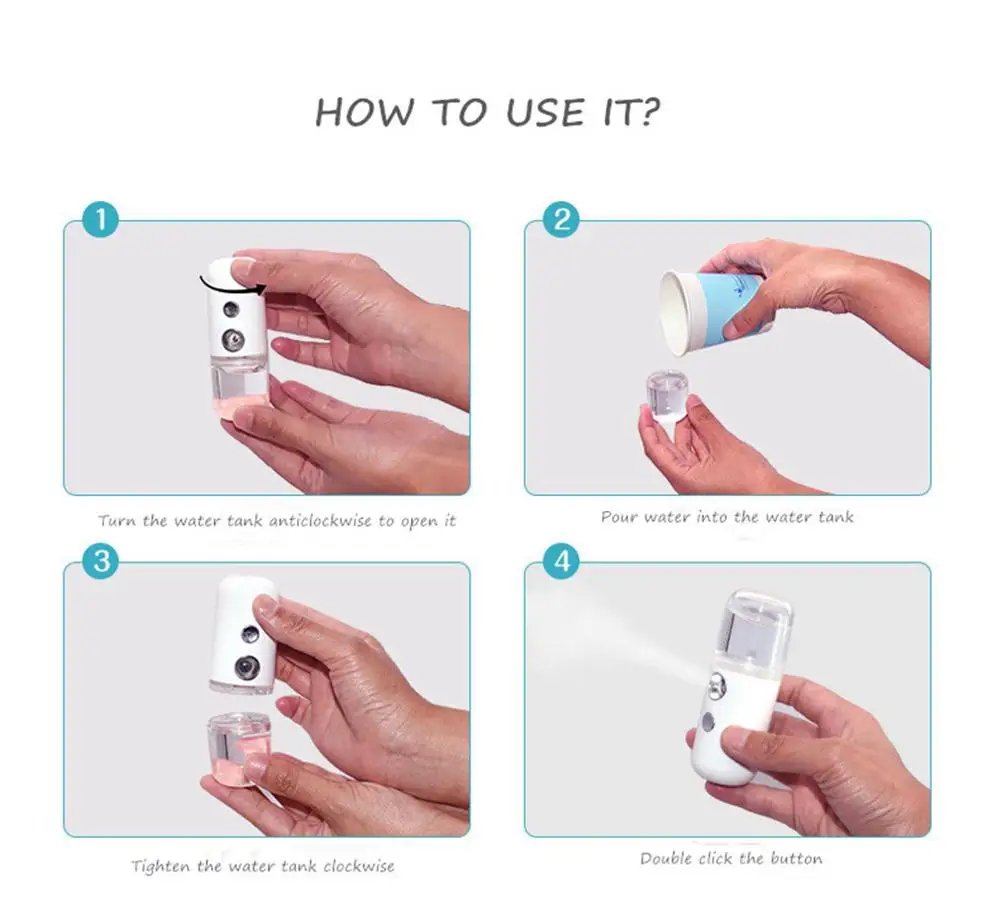 HOW TO USE IT?

1

Turn the water tank anticlockwise to open it

2

Pour water into the water tank

3

Tighten the water tank clockwise

4

Double click the button