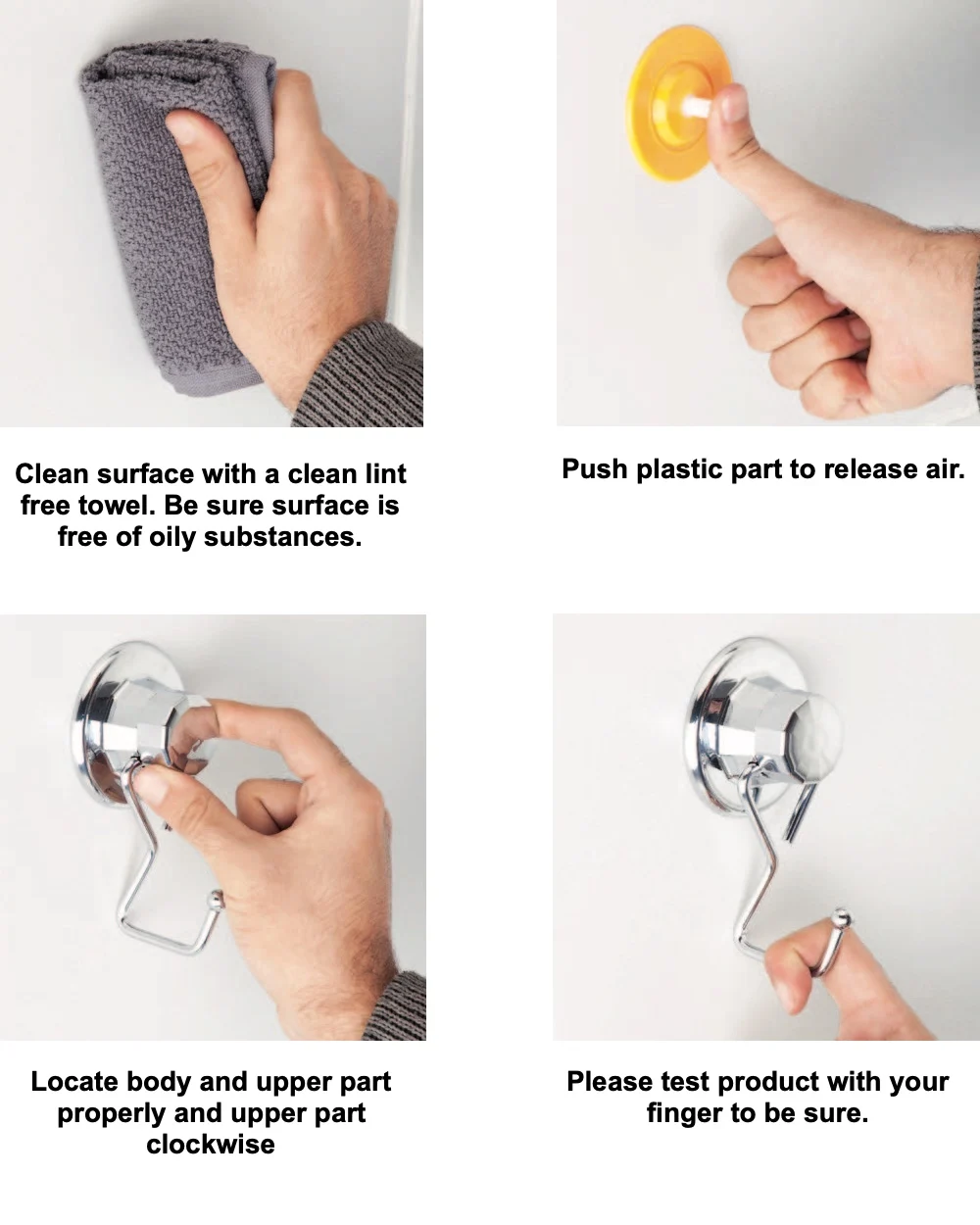 Clean surface with a clean lint free towel. Be sure surface is free of oily substances.

Push plastic part to release air.

Locate body and upper part properly and upper part clockwise

Please test product with your finger to be sure.