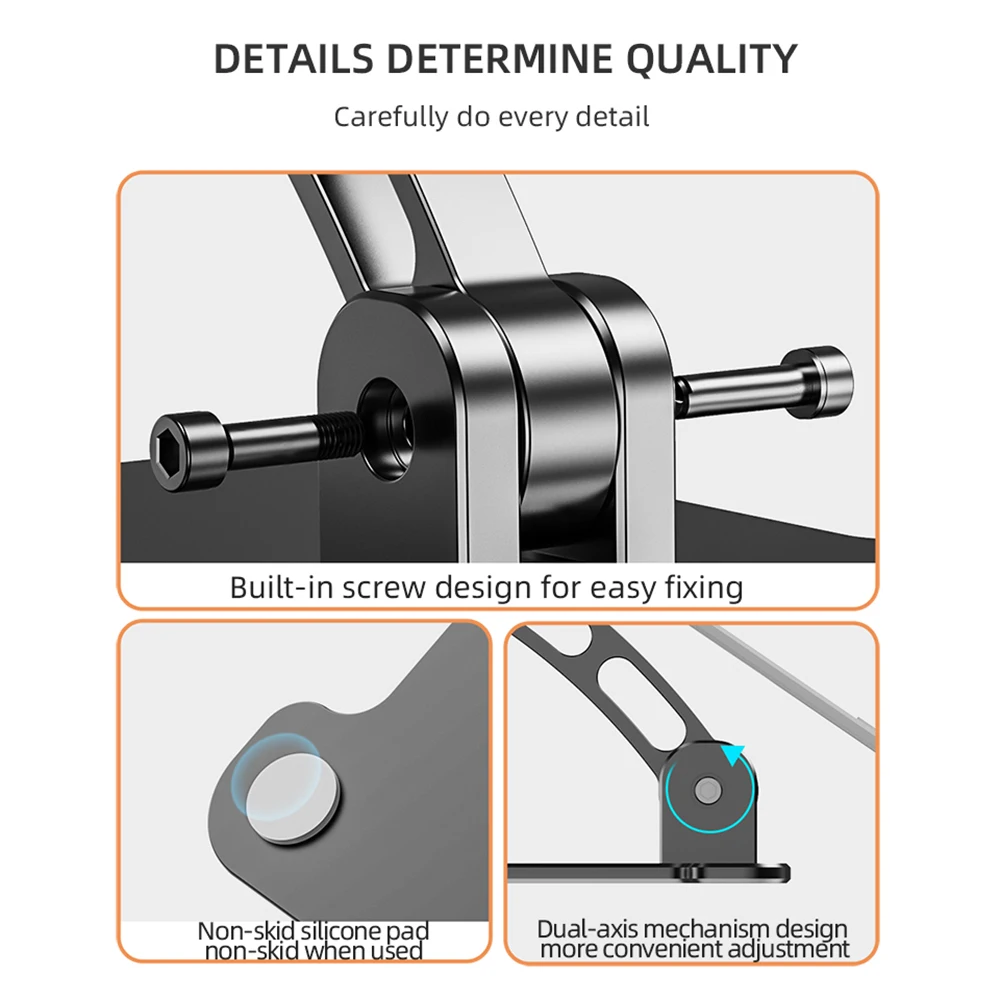 DETAILS DETERMINE QUALITY

Carefully do every detail

Built-in screw design for easy fixing

Non-skid silicone pad
non-skid when used

Dual-axis mechanism design
more convenient adjustment