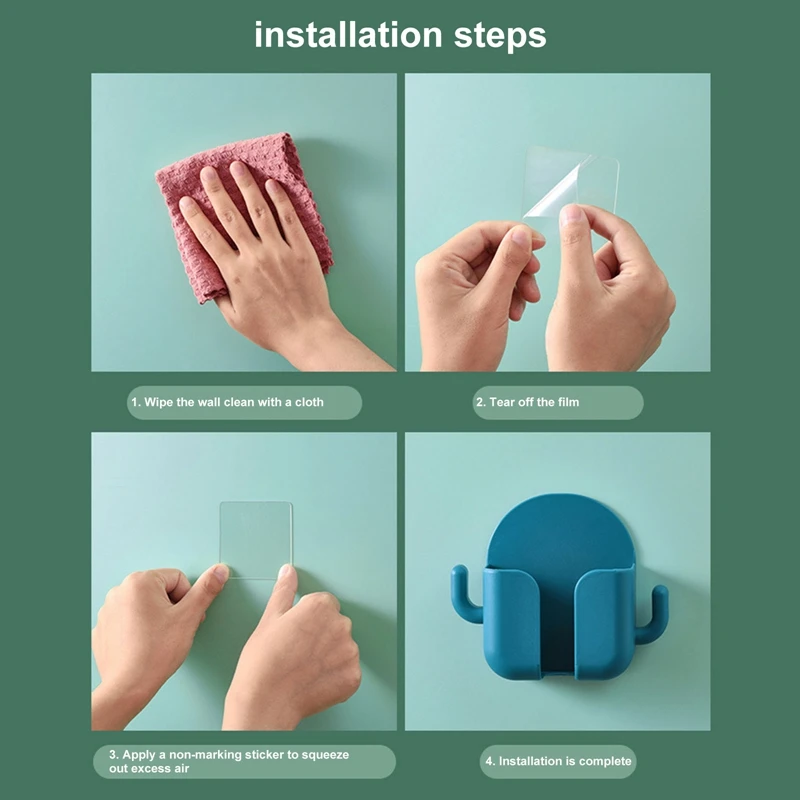 installation steps

1. Wipe the wall clean with a cloth

2. Tear off the film

3. Apply a non-marking sticker to squeeze out excess air

4. Installation is complete