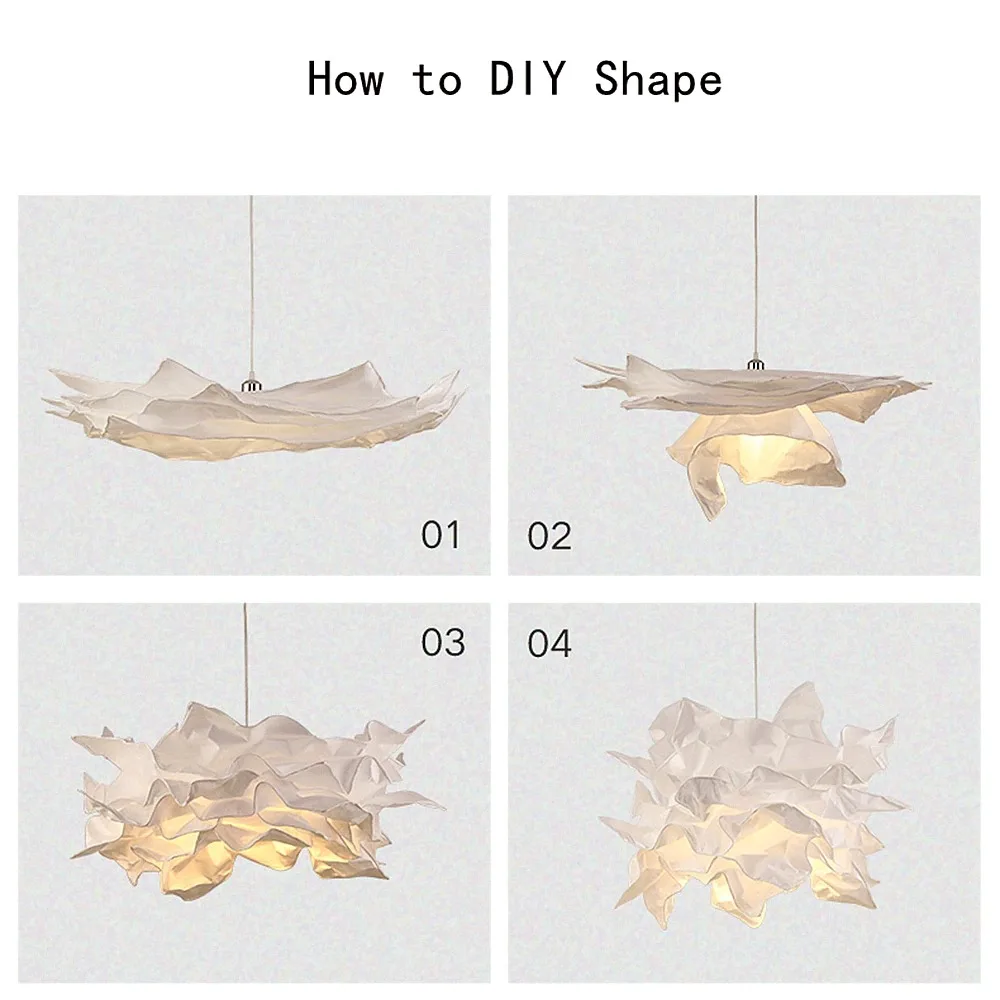 How to DIY Shape

01

02

03

04