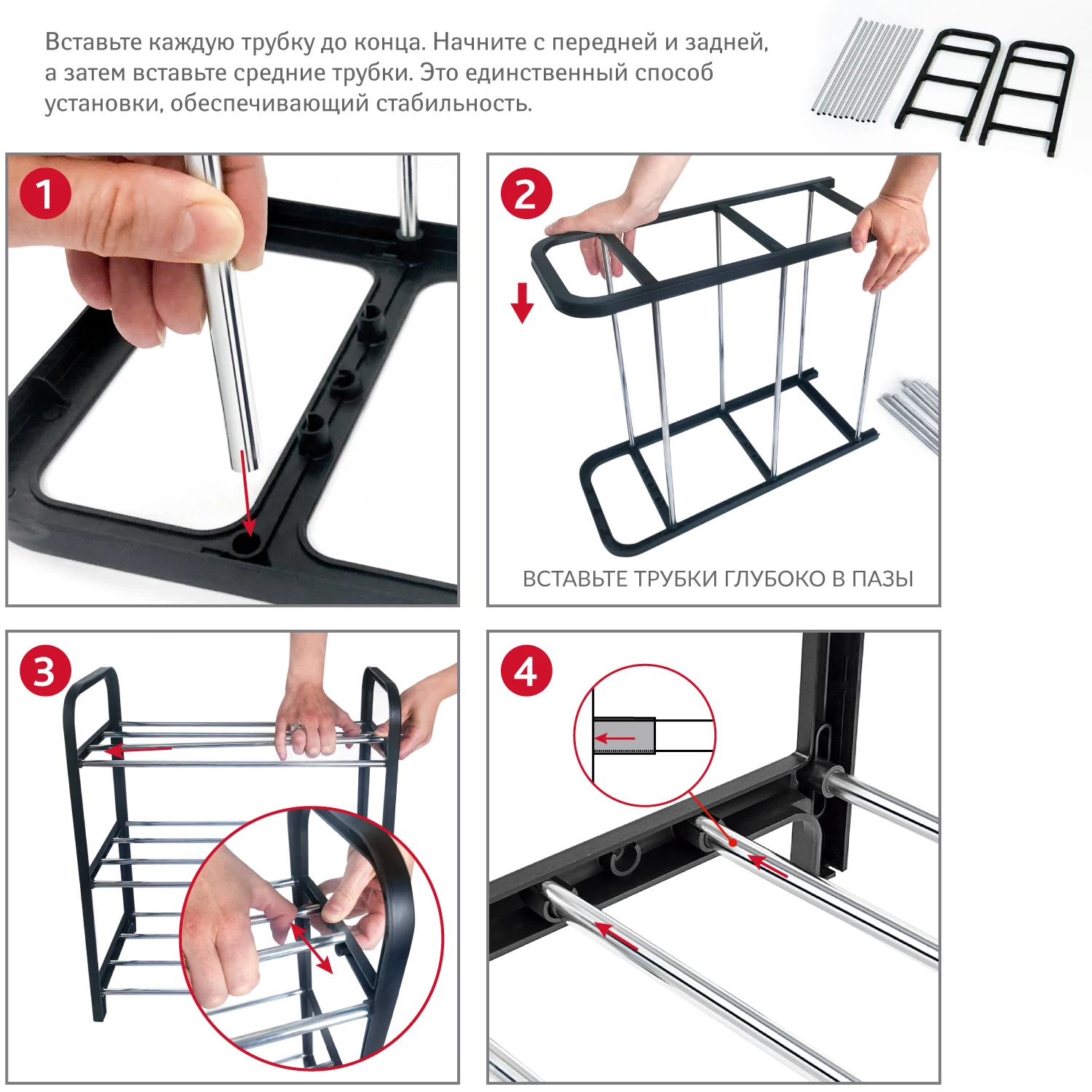 Вставьте каждую трубку до конца. Начните с передней и задней, а затем вставьте средние трубки. Это единственный способ установки, обеспечивающий стабильность.

1

2

ВСТАВЬТЕ ТРУБКИ ГЛУБОКО В ПАЗЫ

3

4