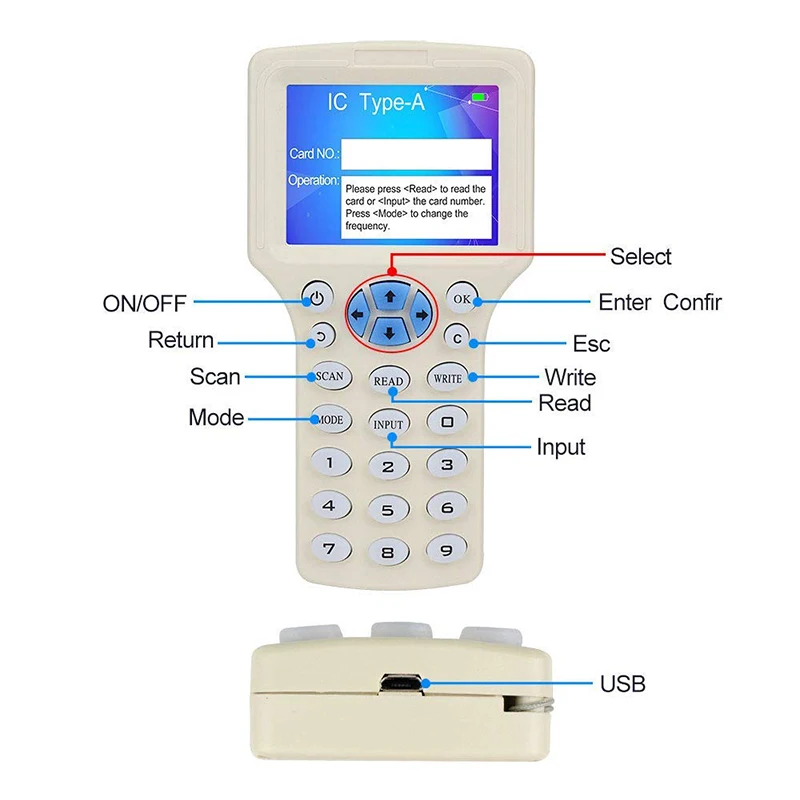 IC Type-A

Card NO.:

Operation: Please press <Read> to read the card or <Input> the card number. Press <Mode> to change the frequency.

Select

ON/OFF

OK

Enter Confir

Return

C

Esc

Scan

SCAN

READ

WRITE

Write

Read

Mode

MODE

INPUT

0

Input

1
2
3
4
5
6
7
8
9

USB