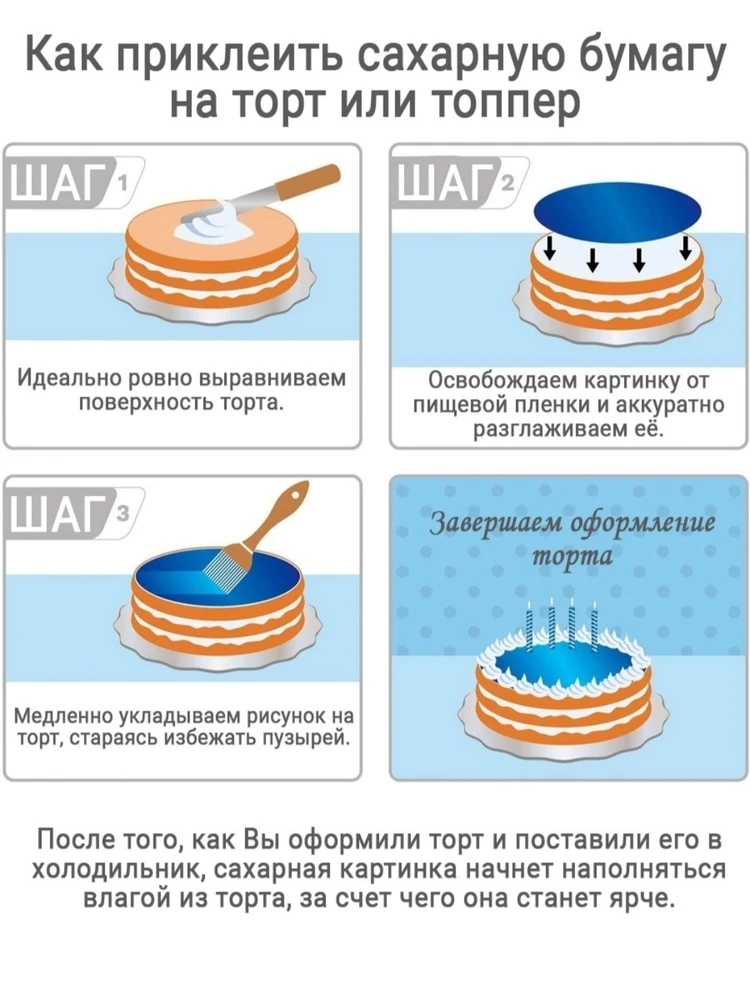 Как приклеить сахарную бумагу на торт или топпер

ШАГ 1

Идеально ровно выравниваем поверхность торта.

ШАГ 2

Освобождаем картинку от пищевой пленки и аккуратно разглаживаем её.

ШАГ 3

Медленно укладываем рисунок на торт, стараясь избежать пузырей.

Завершаем оформление торта

После того, как Вы оформили торт и поставили его в холодильник, сахарная картинка начнет наполняться влагой из торта, за счет чего она станет ярче.